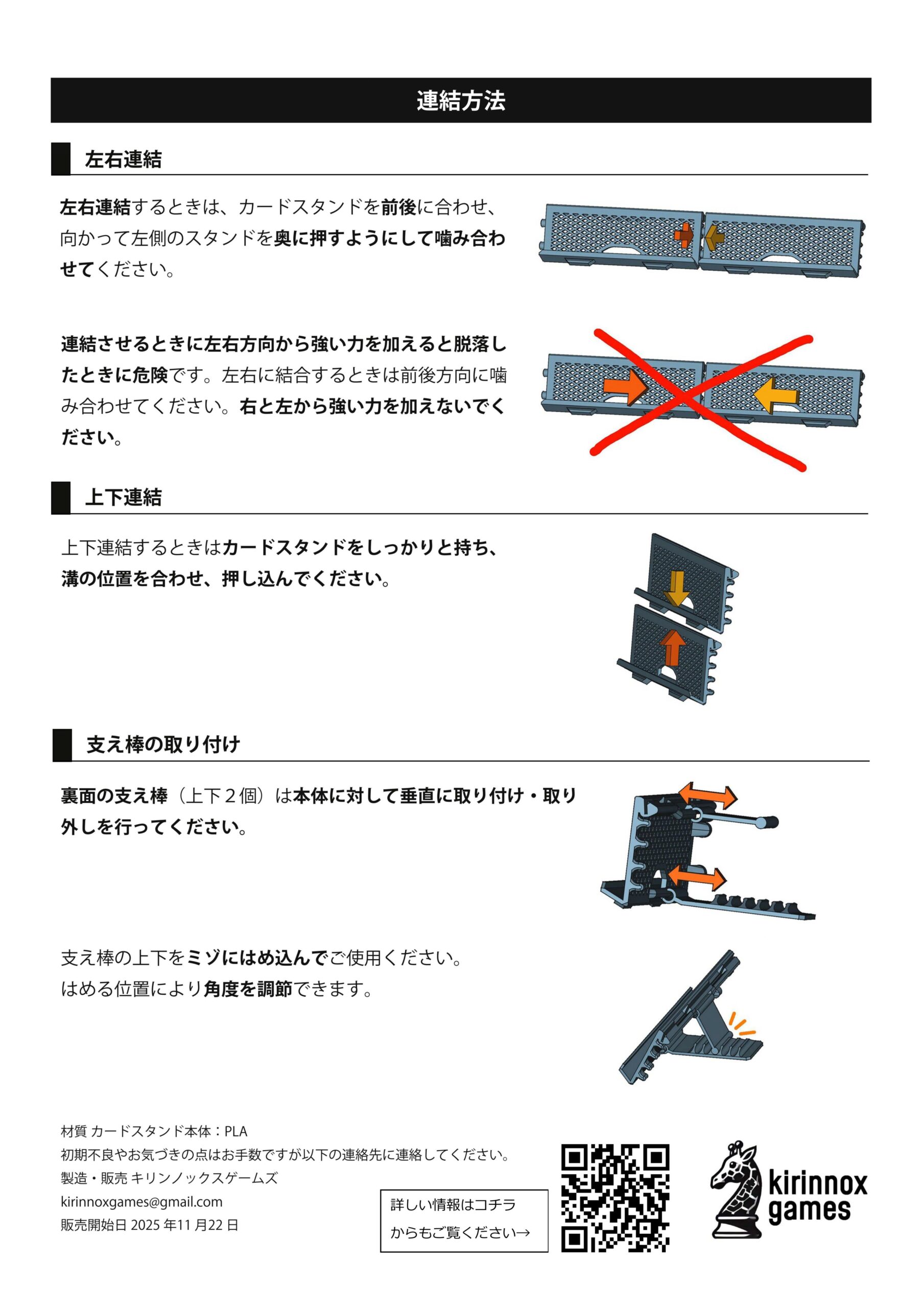 連結方法

左右連結

左右連結するときは、カードスタンドを前後に合わせ、向かって左側のスタンドを奥に押すようにして噛み合わせてください。

連結させるときに左右方向から強い力を加えると脱落したときに危険です。左右に結合するときは前後方向に噛み合わせてください。右と左から強い力を加えないでください。

上下連結

上下連結するときはカードスタンドをしっかりと持ち、溝の位置を合わせ、押し込んでください。

支え棒の取り付け

裏面の支え棒（上下２個）は本体に対して垂直に取り付け・取り外しを行ってください。

支え棒の上下をミゾにはめ込んでご使用ください。
はめる位置により角度を調節できます。

材質 カードスタンド本体：PLA
初期不良やお気づきの点はお手数ですが以下の連絡先に連絡してください。
製造・販売 キリンノックスゲームズ
kirinnoxgames@gmail.com
販売開始日 2025 年11 月22 日

詳しい情報はコチラからもご覧ください→

kirinnox games